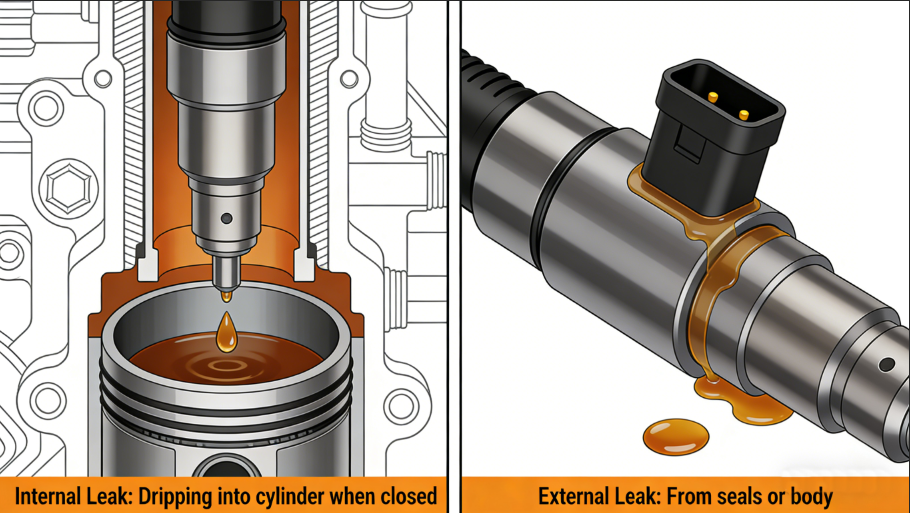 Internal Leak: Dripping into cylinder when closed

External Leak: From seals or body